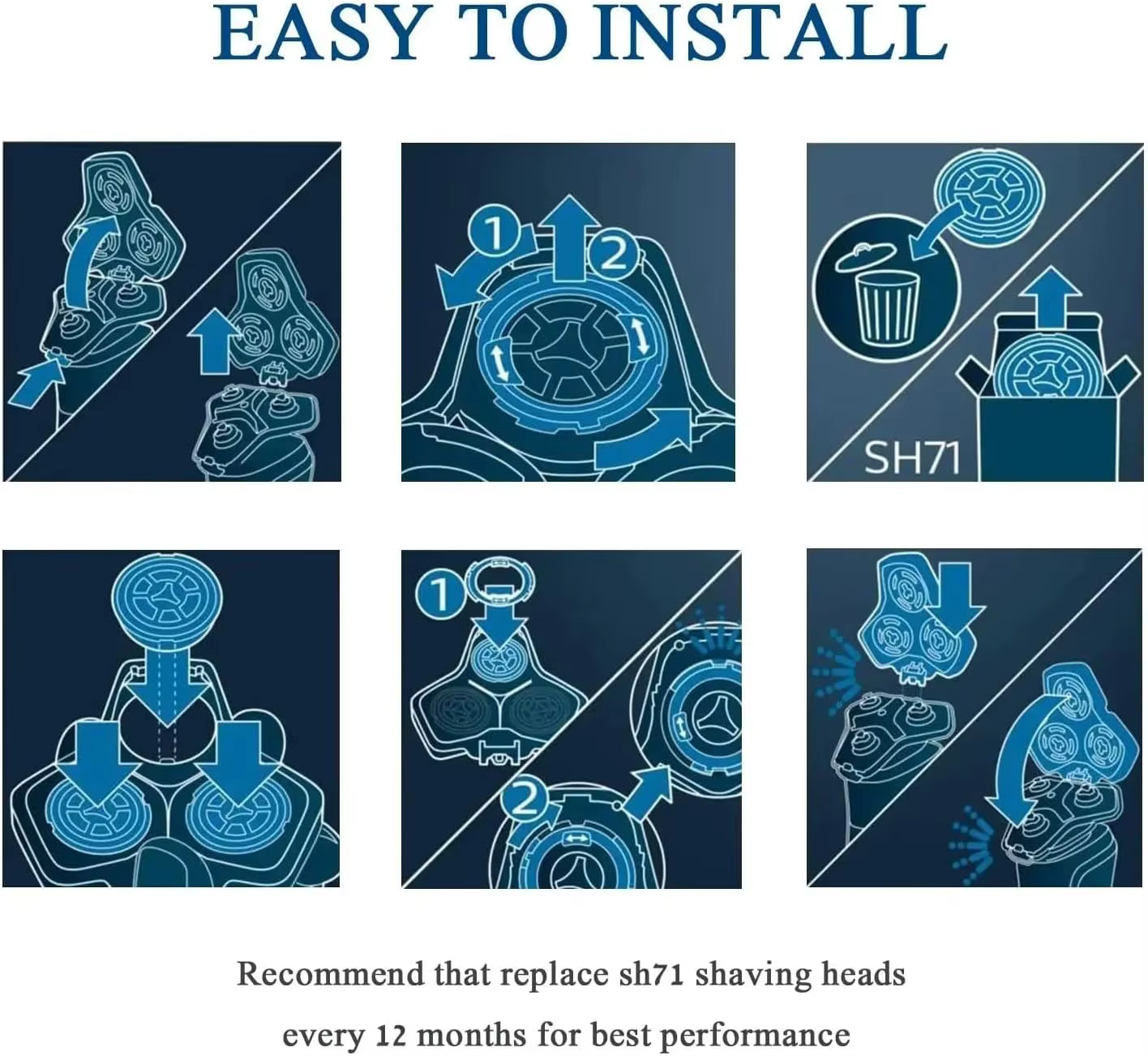 EASY TO INSTALL

1 2

SH71

1

2

Recommend that replace sh71 shaving heads every 12 months for best performance