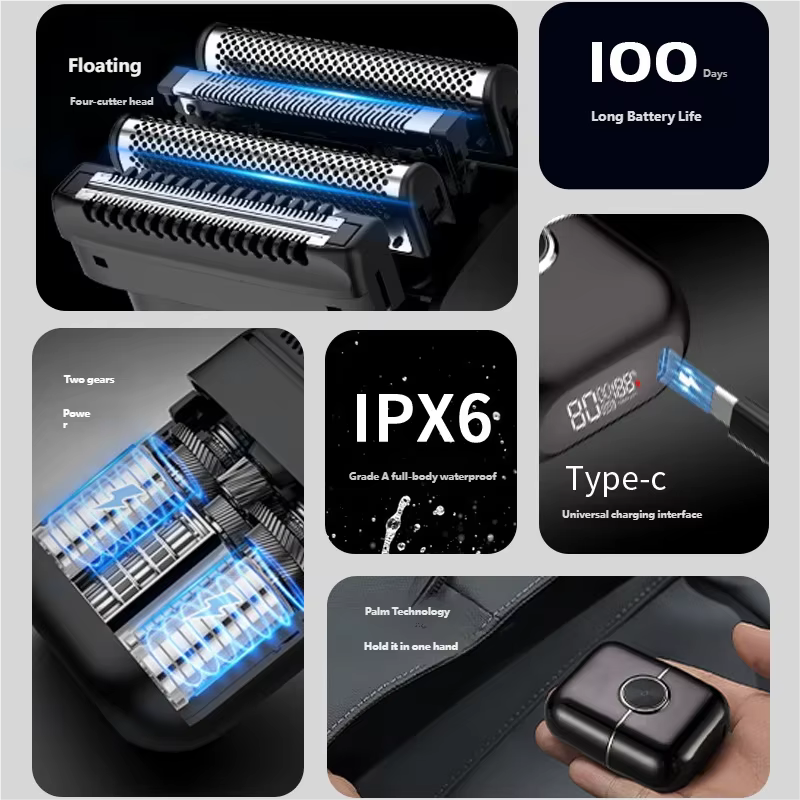 Floating

Four-cutter head

100 Days

Long Battery Life

Two gears

Powe r

IPX6

Grade A full-body waterproof

Type-c

Universal charging interface

Palm Technology

Hold it in one hand