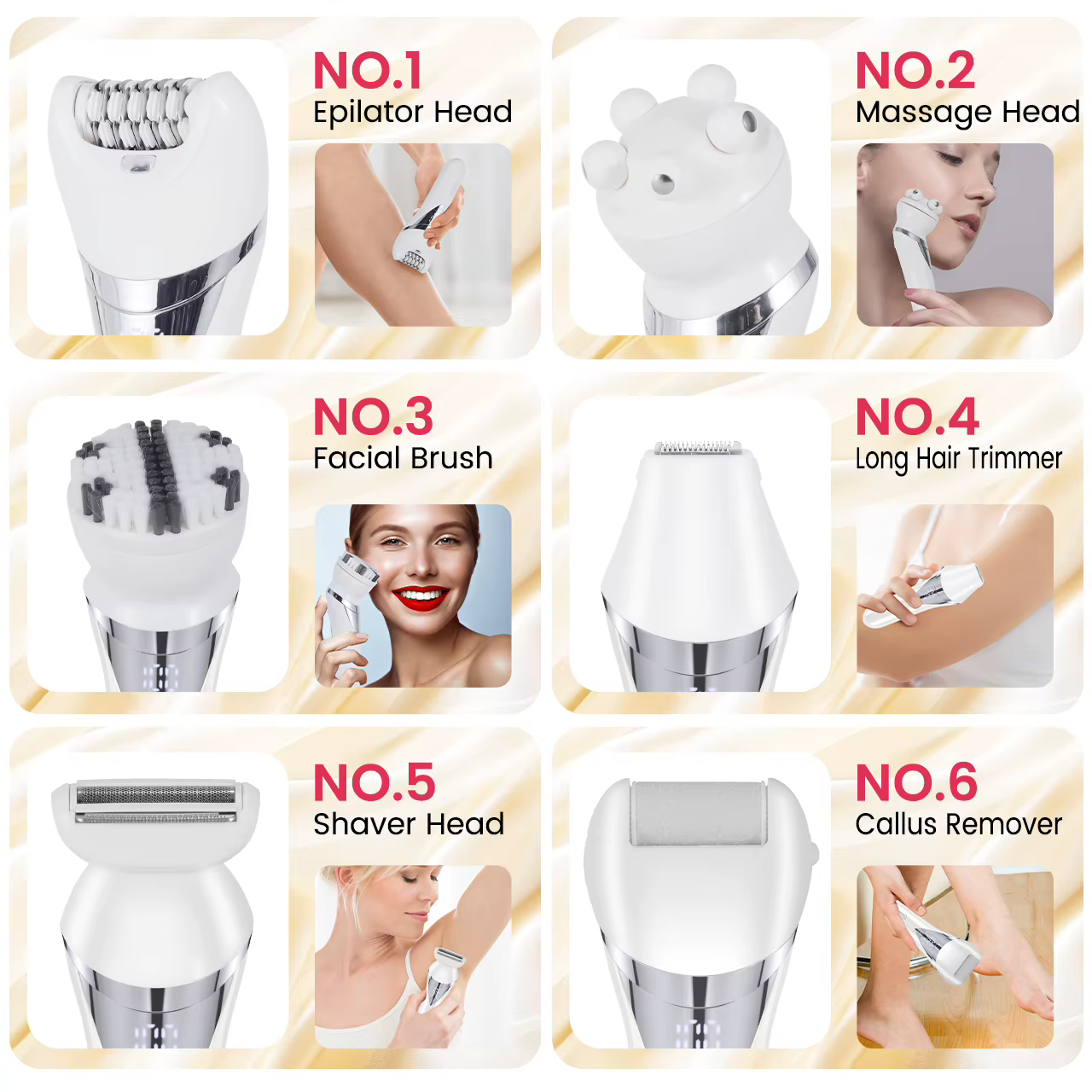 NO.1
Epilator Head

NO.2
Massage Head

NO.3
Facial Brush

NO.4
Long Hair Trimmer

NO.5
Shaver Head

NO.6
Callus Remover