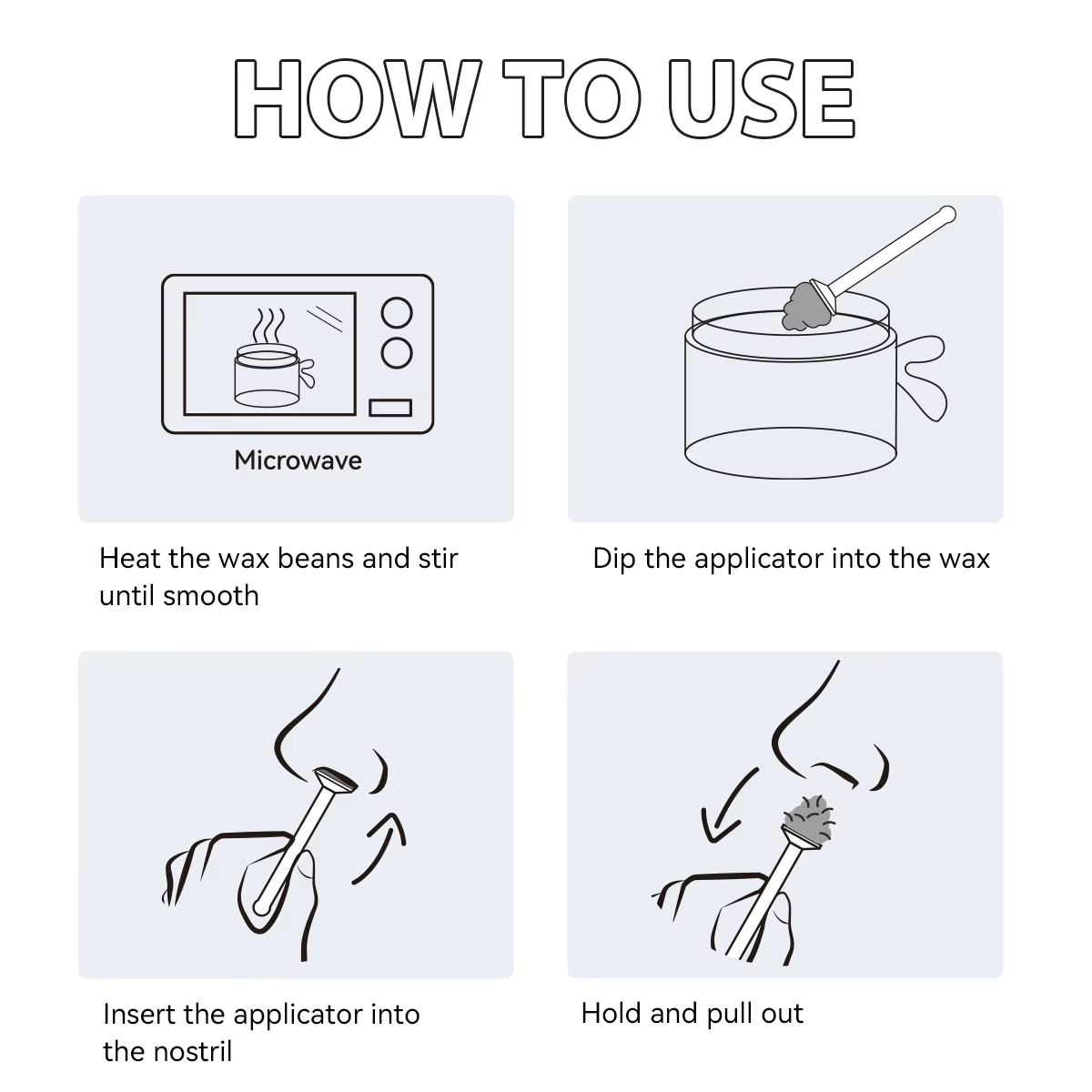 HOW TO USE

Microwave

Heat the wax beans and stir until smooth

Dip the applicator into the wax

Insert the applicator into the nostril

Hold and pull out