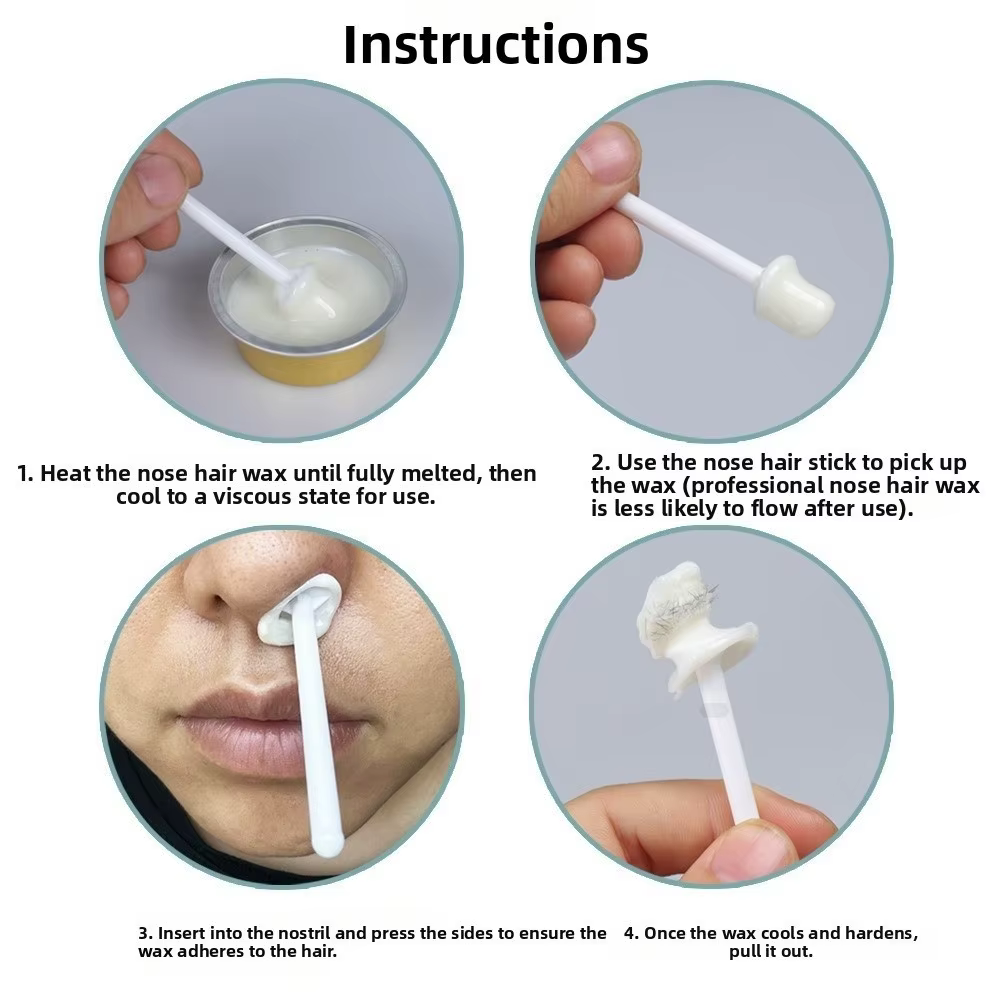 Instructions

1. Heat the nose hair wax until fully melted, then cool to a viscous state for use.

2. Use the nose hair stick to pick up the wax (professional nose hair wax is less likely to flow after use).

3. Insert into the nostril and press the sides to ensure the wax adheres to the hair.

4. Once the wax cools and hardens, pull it out.