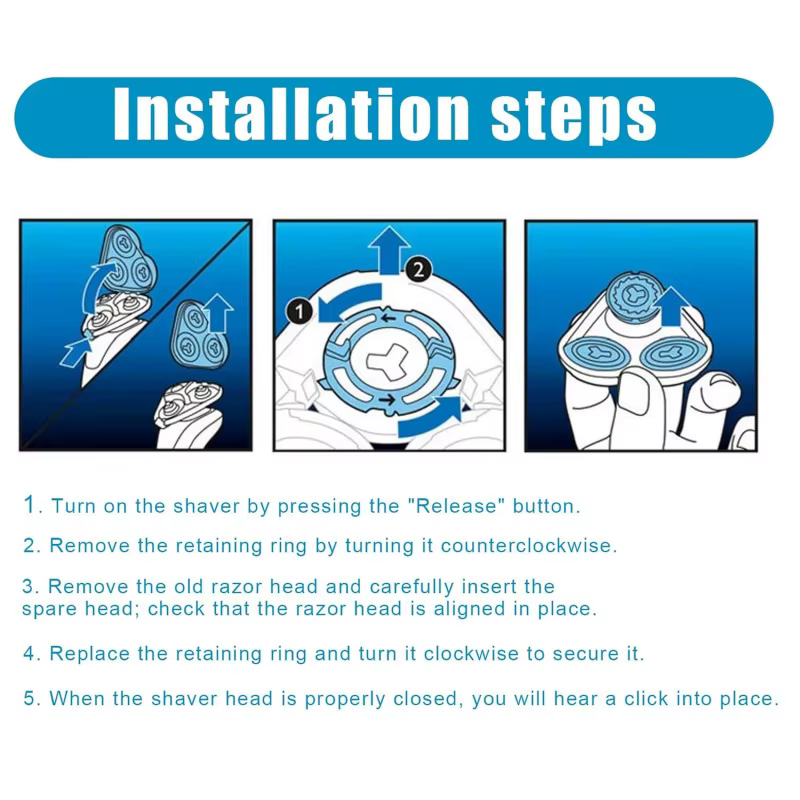 Installation steps

2

1

1. Turn on the shaver by pressing the "Release" button.

2. Remove the retaining ring by turning it counterclockwise.

3. Remove the old razor head and carefully insert the spare head; check that the razor head is aligned in place.

4. Replace the retaining ring and turn it clockwise to secure it.

5. When the shaver head is properly closed, you will hear a click into place.