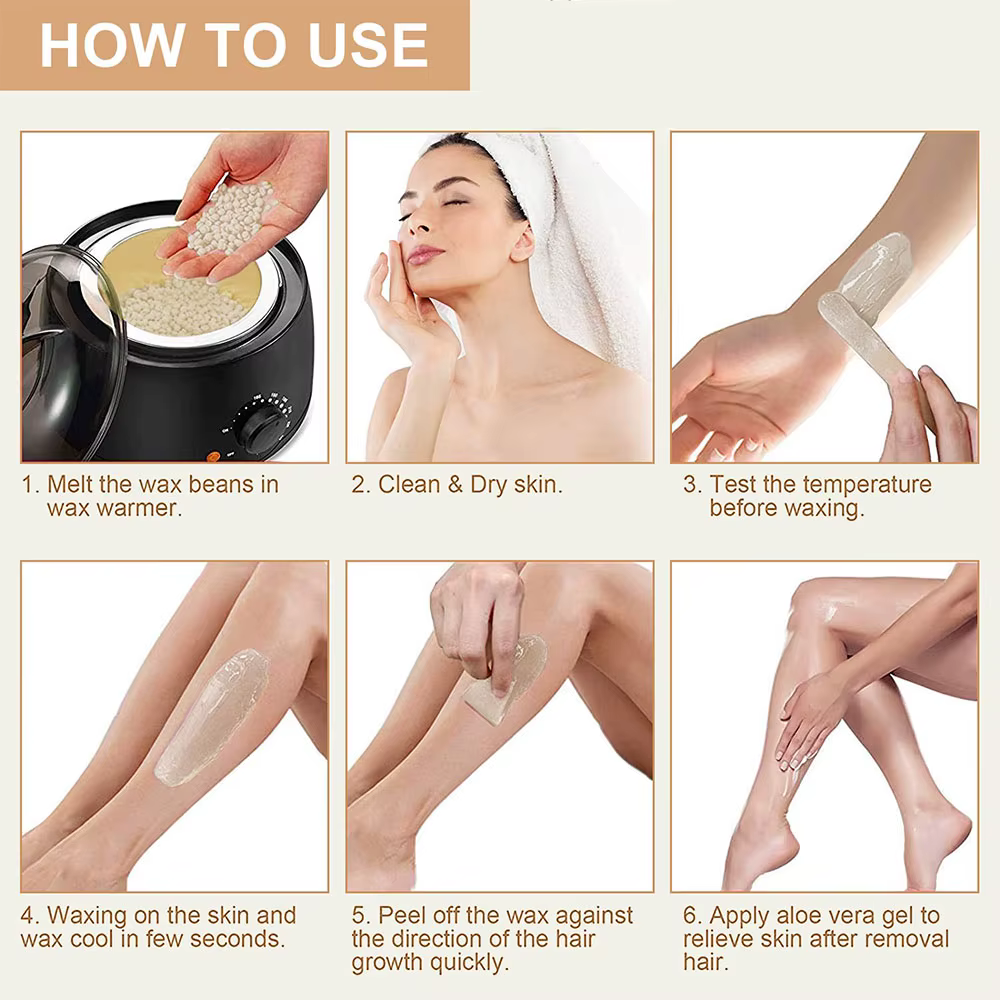 HOW TO USE

1. Melt the wax beans in wax warmer.

2. Clean & Dry skin.

3. Test the temperature before waxing.

4. Waxing on the skin and wax cool in few seconds.

5. Peel off the wax against the direction of the hair growth quickly.

6. Apply aloe vera gel to relieve skin after removal hair.