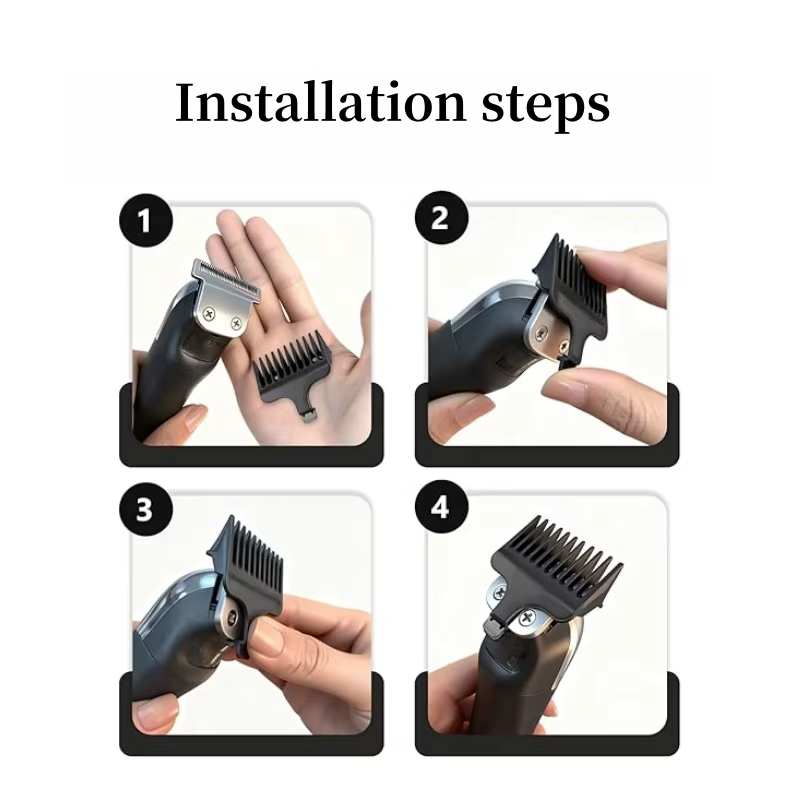 Installation steps

1

2

3

4